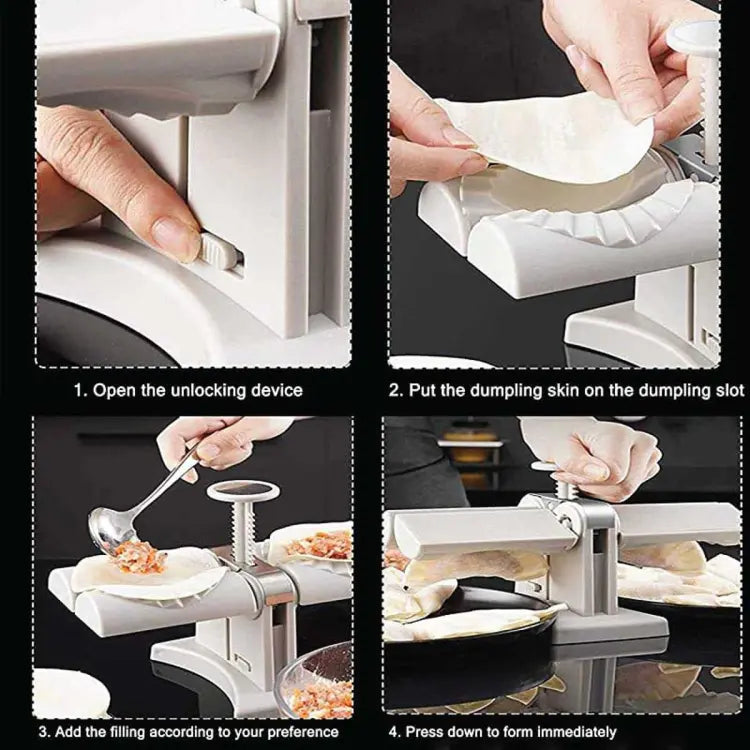 1. Open the unlocking device

2. Put the dumpling skin on the dumpling slot

3. Add the filling according to your preference

4. Press down to form immediately